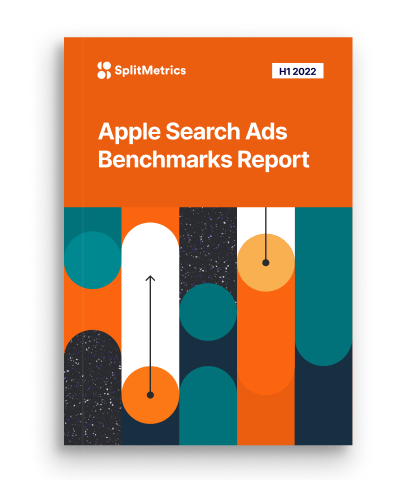 SplitMetrics

H1 2022

Apple Search Ads Benchmarks Report